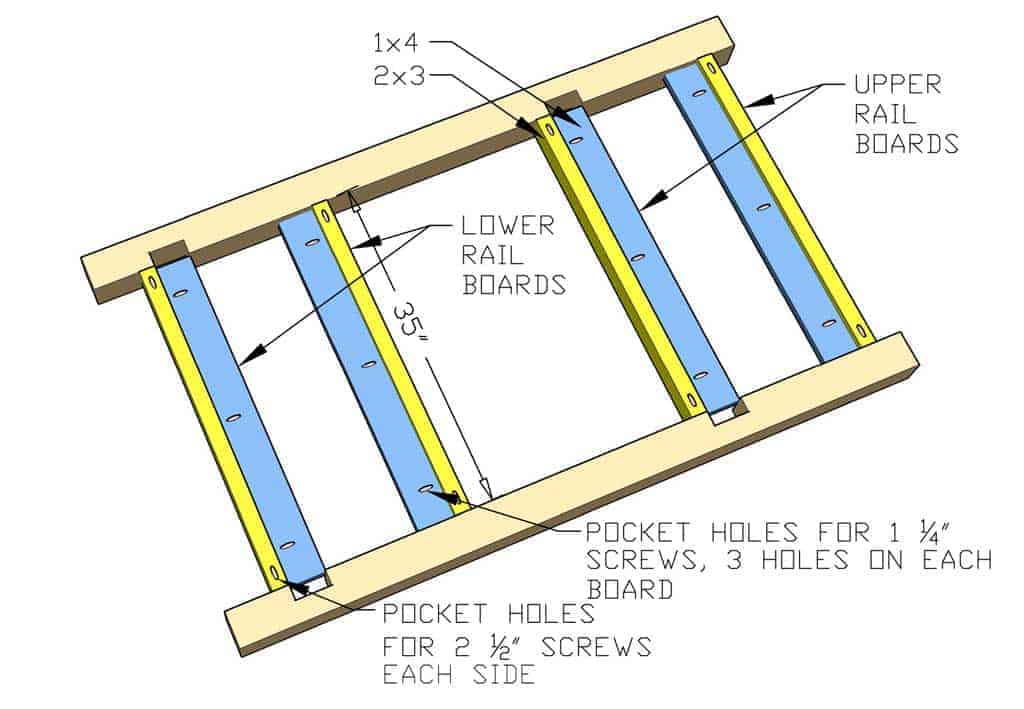 1x4
2x3

UPPER RAIL BOARDS

LOWER RAIL BOARDS

35"

POCKET HOLES FOR 1 ¼" SCREWS, 3 HOLES ON EACH BOARD

POCKET HOLES FOR 2 ½" SCREWS EACH SIDE