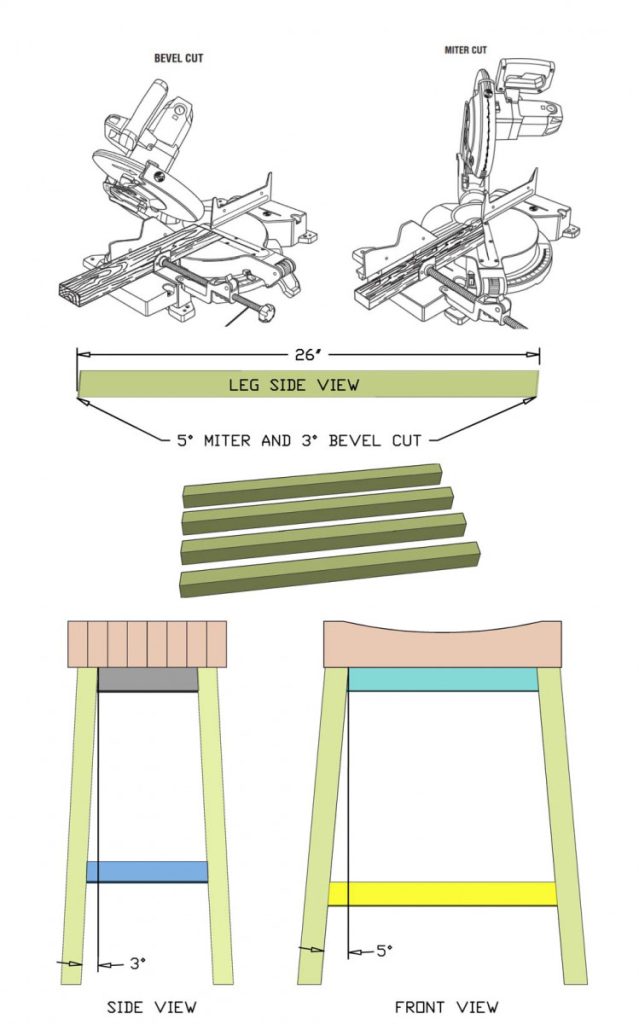 BEVEL CUT

MITER CUT

26"

LEG SIDE VIEW

5° MITER AND 3° BEVEL CUT

3°

5°

SIDE VIEW

FRONT VIEW