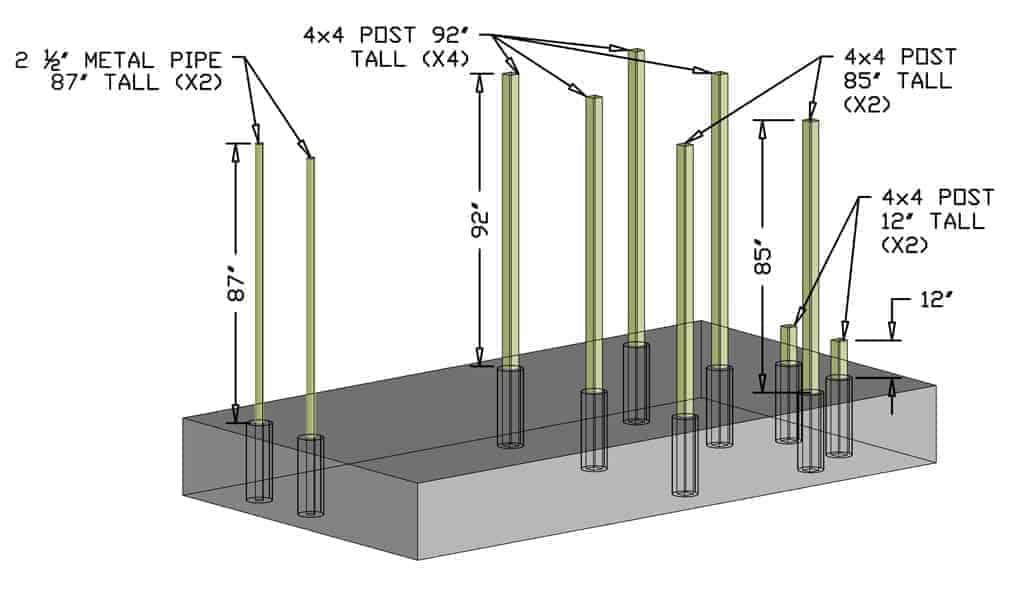 2 ½" METAL PIPE
87" TALL (X2)

4x4 POST 92"
TALL (X4)

4x4 POST
85" TALL
(X2)

4x4 POST
12" TALL
(X2)

87"

92"

85"

12"