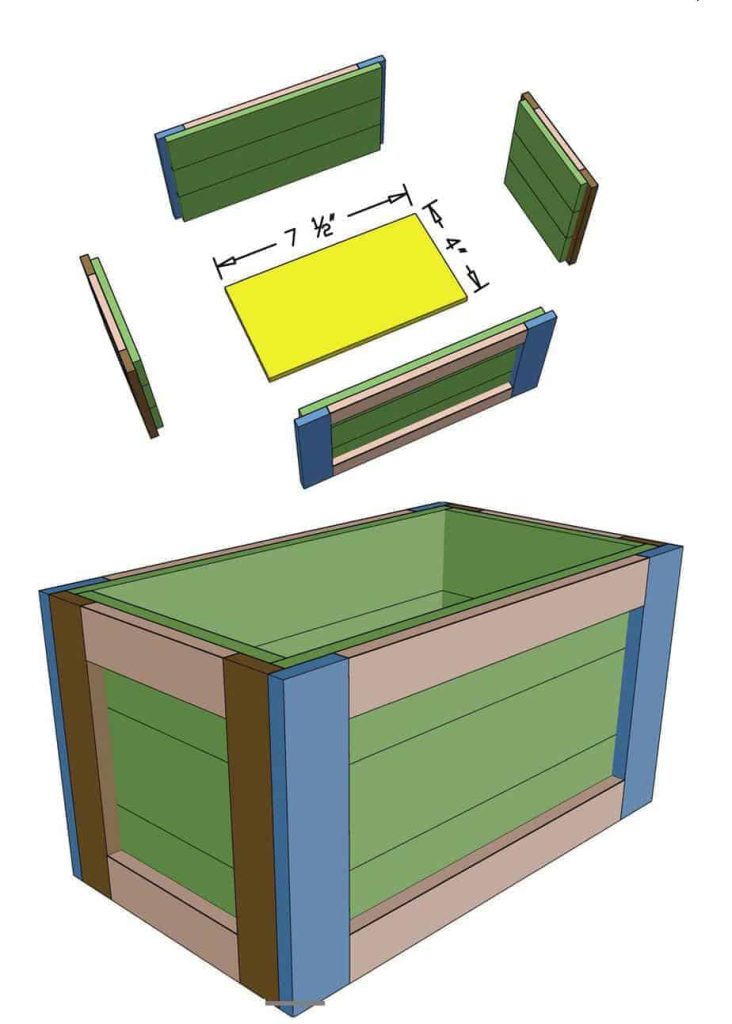 7 ½"

4"