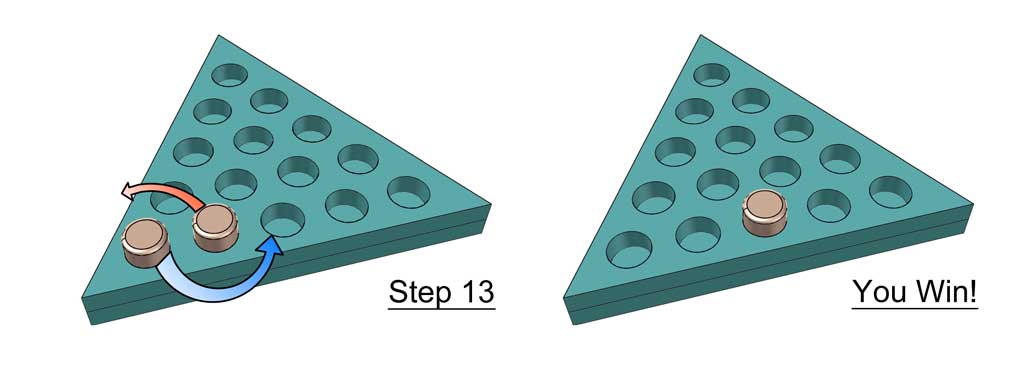 Step 13

You Win!