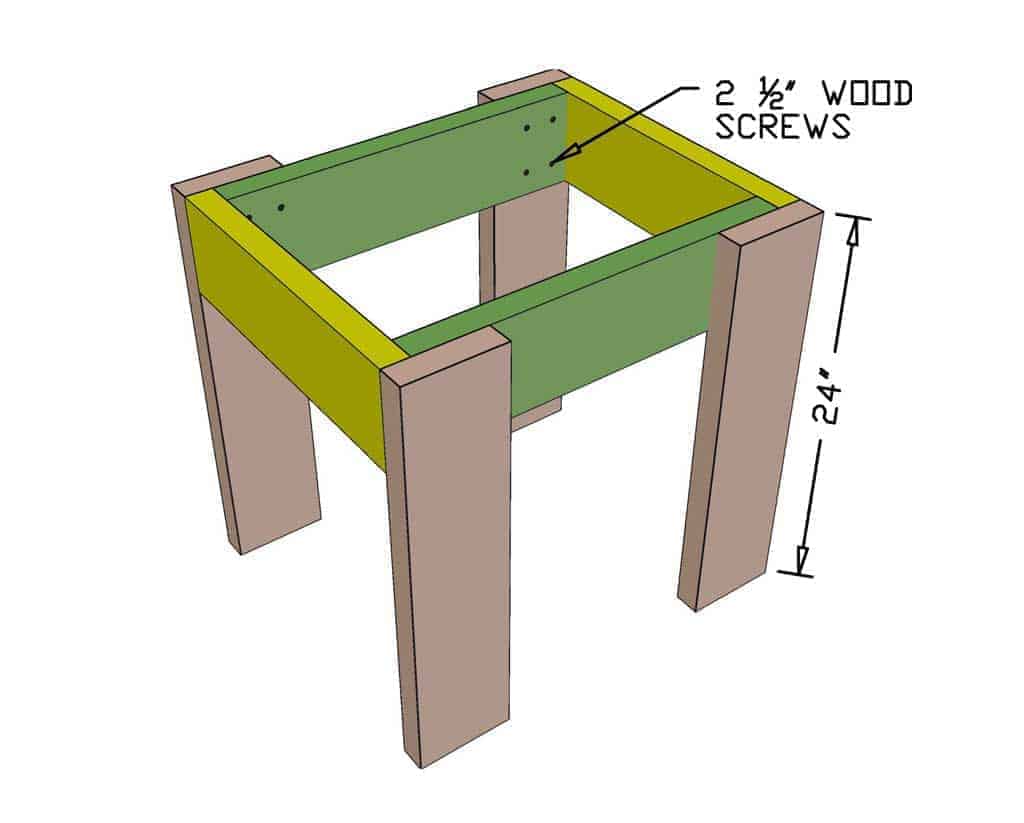 2 ½" WOOD SCREWS

24"