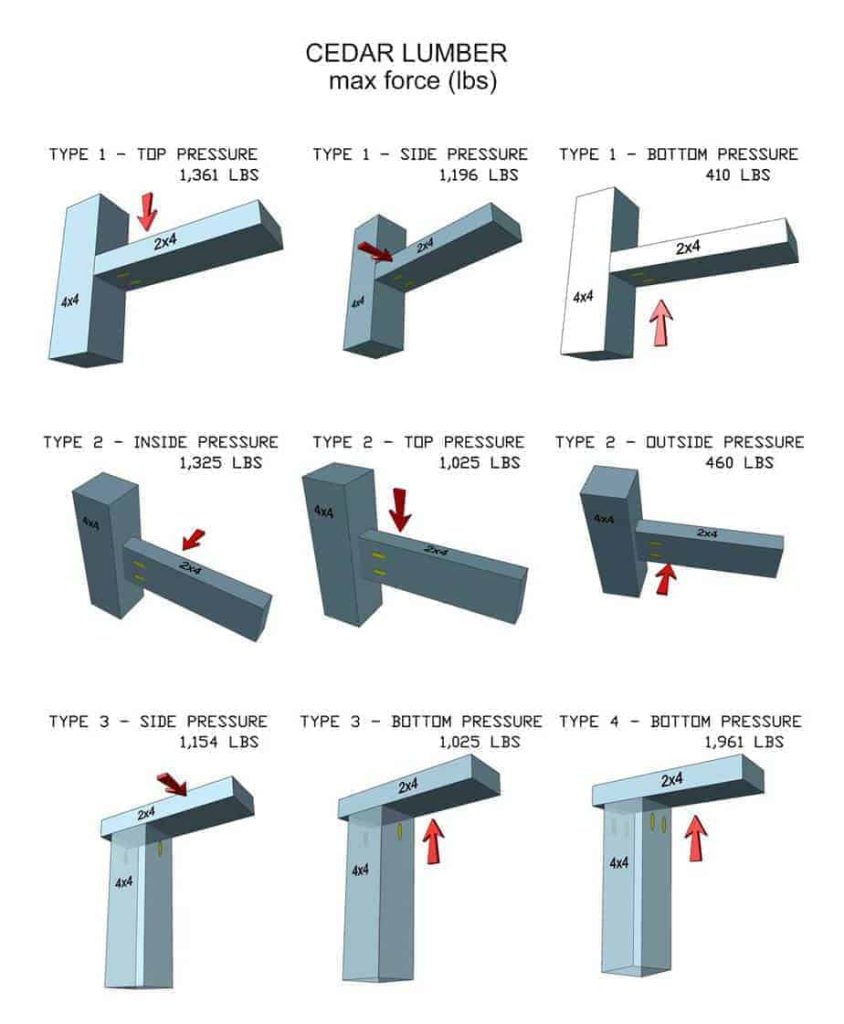 CEDAR LUMBER
max force (lbs)

TYPE 1 - TOP PRESSURE
1,361 LBS

2x4

4x4

TYPE 1 - SIDE PRESSURE
1,196 LBS

2x4

4x4

TYPE 1 - BOTTOM PRESSURE
410 LBS

2x4

4x4

TYPE 2 - INSIDE PRESSURE
1,325 LBS

4x4

2x4

TYPE 2 - TOP PRESSURE
1,025 LBS

4x4

2x4

TYPE 2 - OUTSIDE PRESSURE
460 LBS

4x4

2x4

TYPE 3 - SIDE PRESSURE
1,154 LBS

2x4

4x4

TYPE 3 - BOTTOM PRESSURE
1,025 LBS

2x4

4x4

TYPE 4 - BOTTOM PRESSURE
1,961 LBS

2x4

4x4