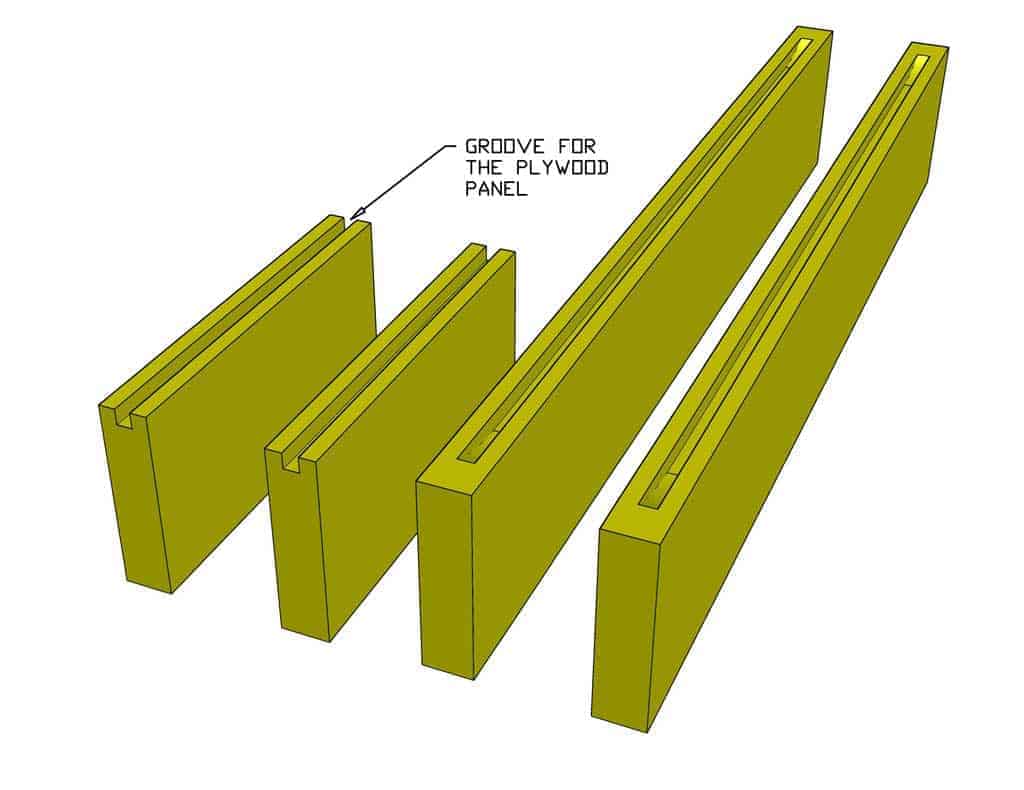 GROOVE FOR THE PLYWOOD PANEL