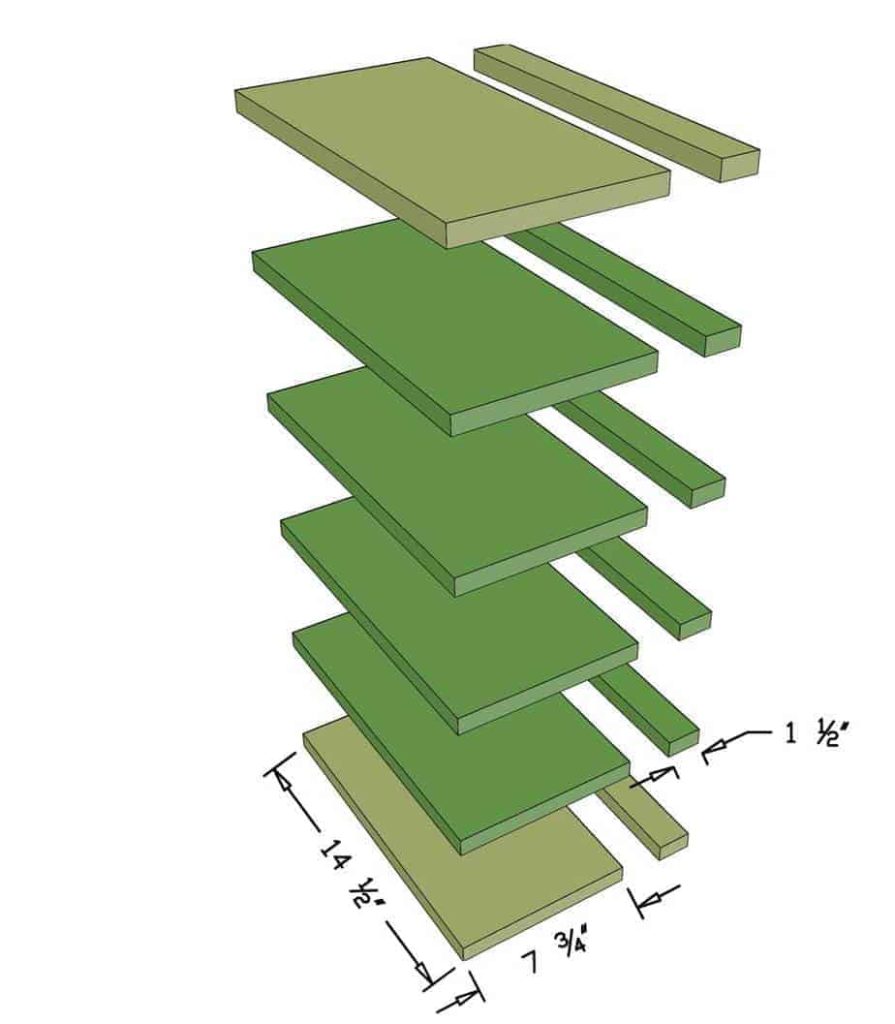 1 ½"
14 ½"
7 ¾"