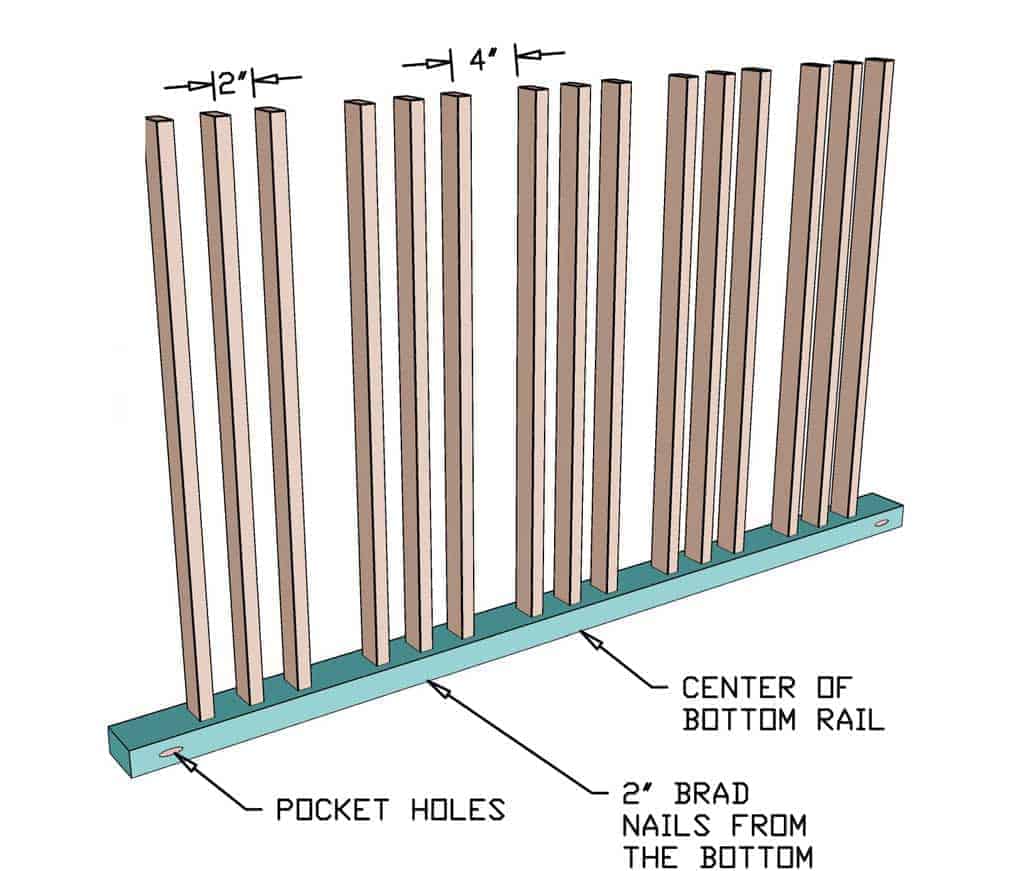 2"

4"

CENTER OF BOTTOM RAIL

POCKET HOLES

2" BRAD NAILS FROM THE BOTTOM