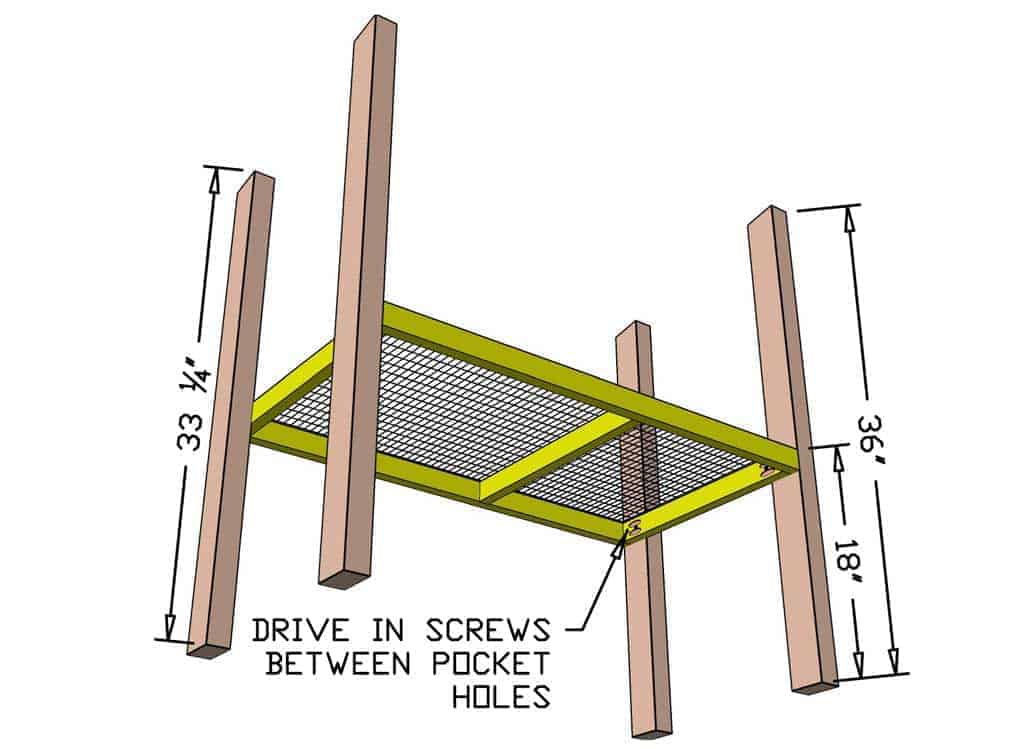 33 ¼"

36"

18"

DRIVE IN SCREWS BETWEEN POCKET HOLES