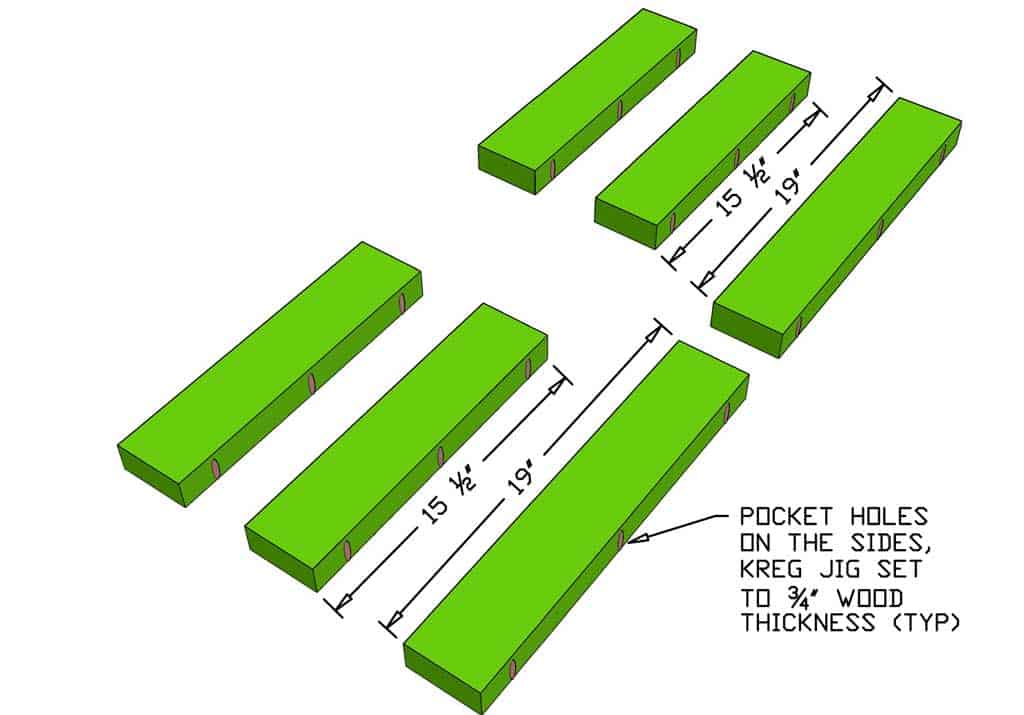 15 ½"
19"

15 ½"
19"

POCKET HOLES ON THE SIDES, KREG JIG SET TO ¾" WOOD THICKNESS (TYP)