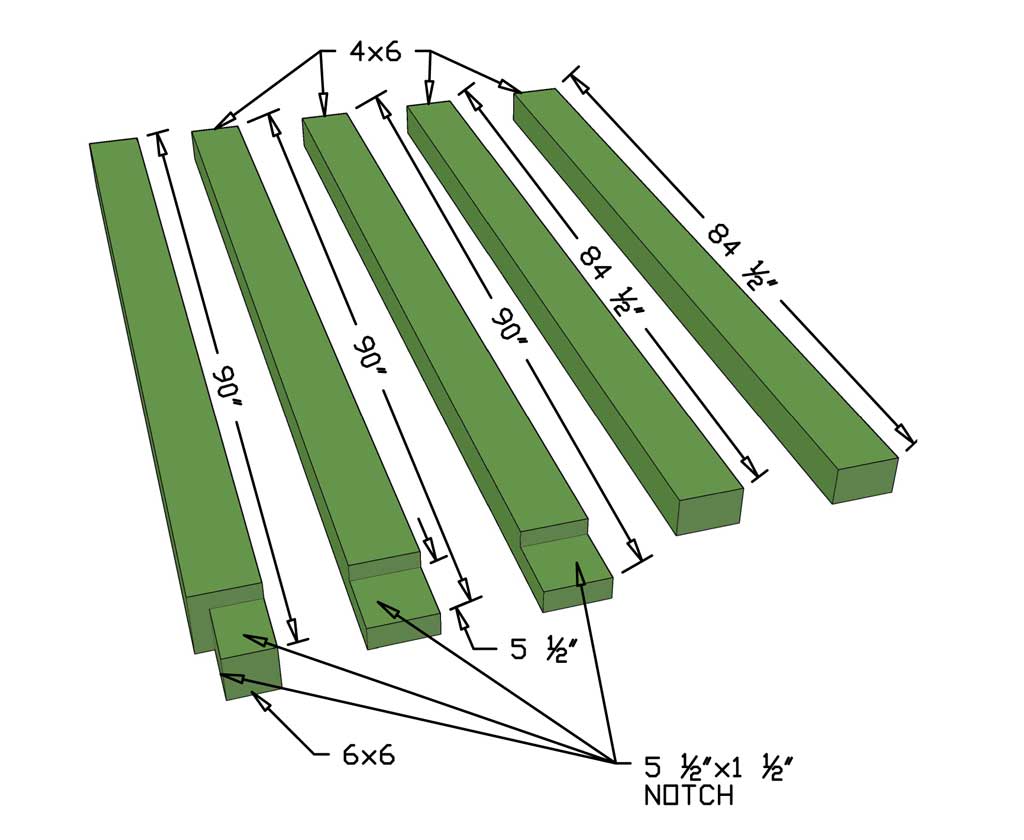 4x6

90"

90"

90"

84 ½"

84 ½"

5 ½"

6x6

5 ½"x1 ½"
NOTCH