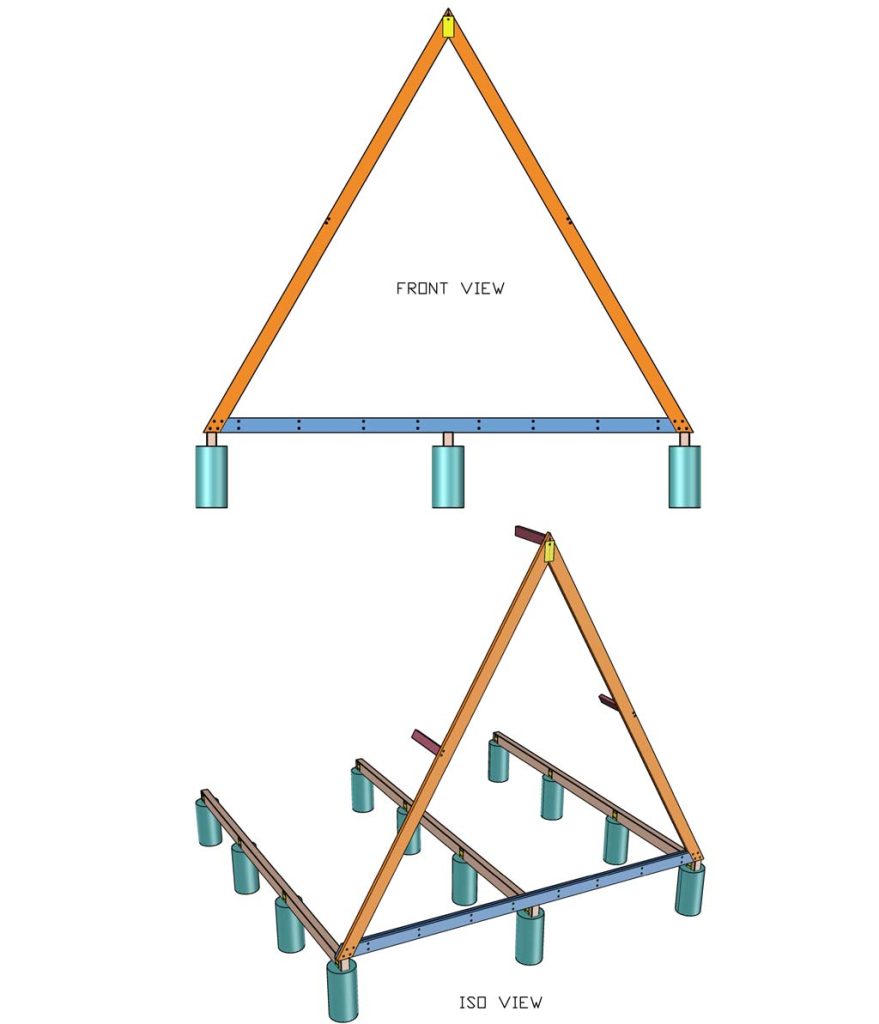 FRONT VIEW

ISO VIEW