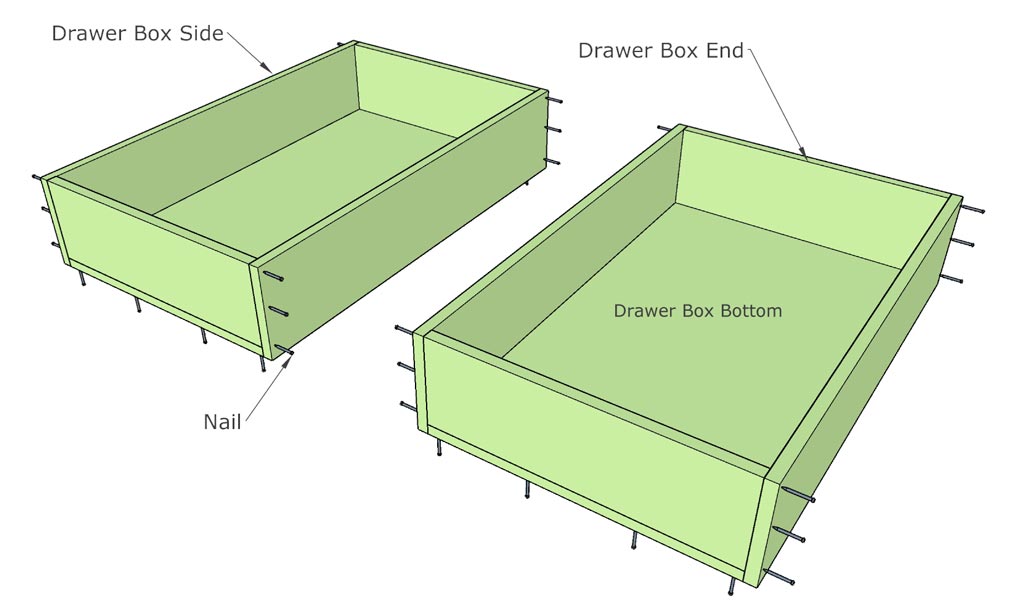 Drawer Box Side

Drawer Box End

Drawer Box Bottom

Nail