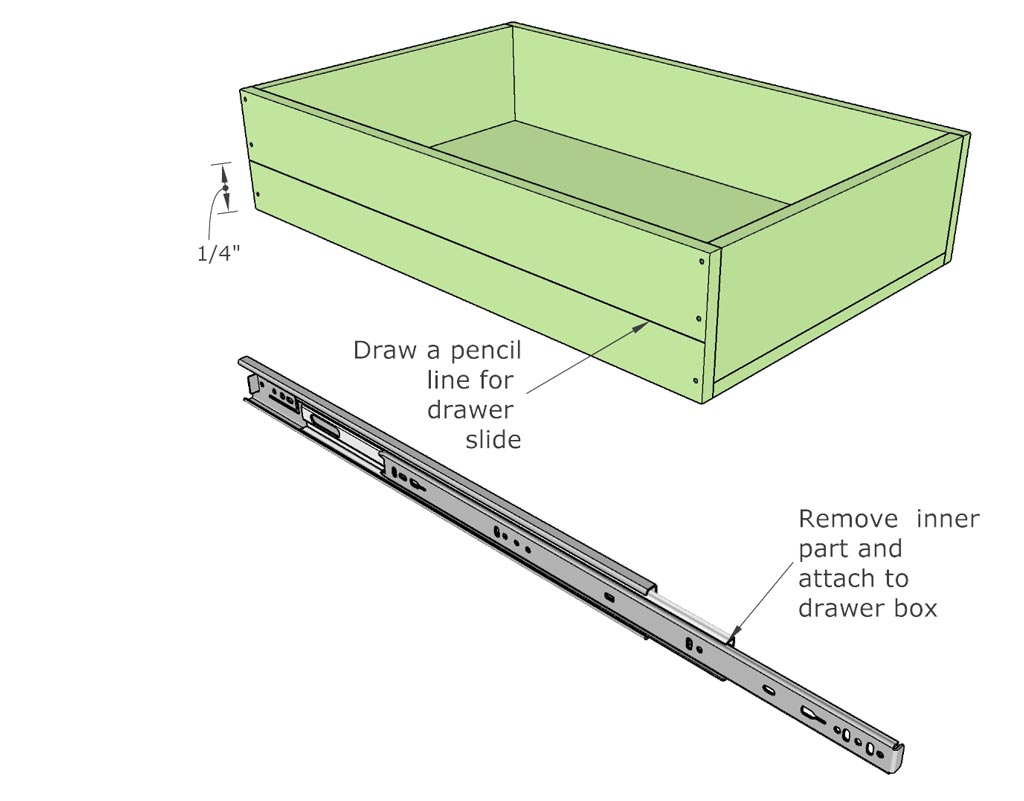 1/4"

Draw a pencil line for drawer slide

Remove inner part and attach to drawer box