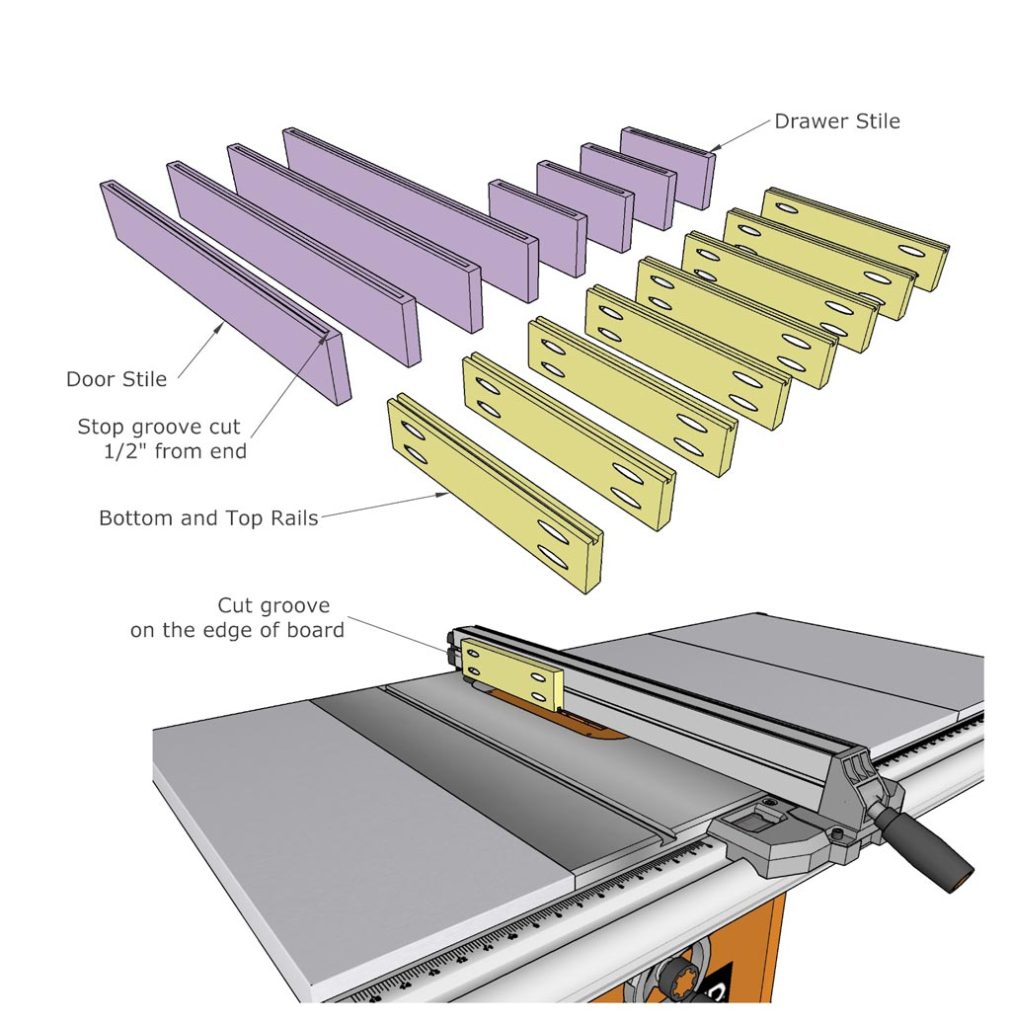 Drawer Stile

Door Stile

Stop groove cut 1/2" from end

Bottom and Top Rails

Cut groove on the edge of board