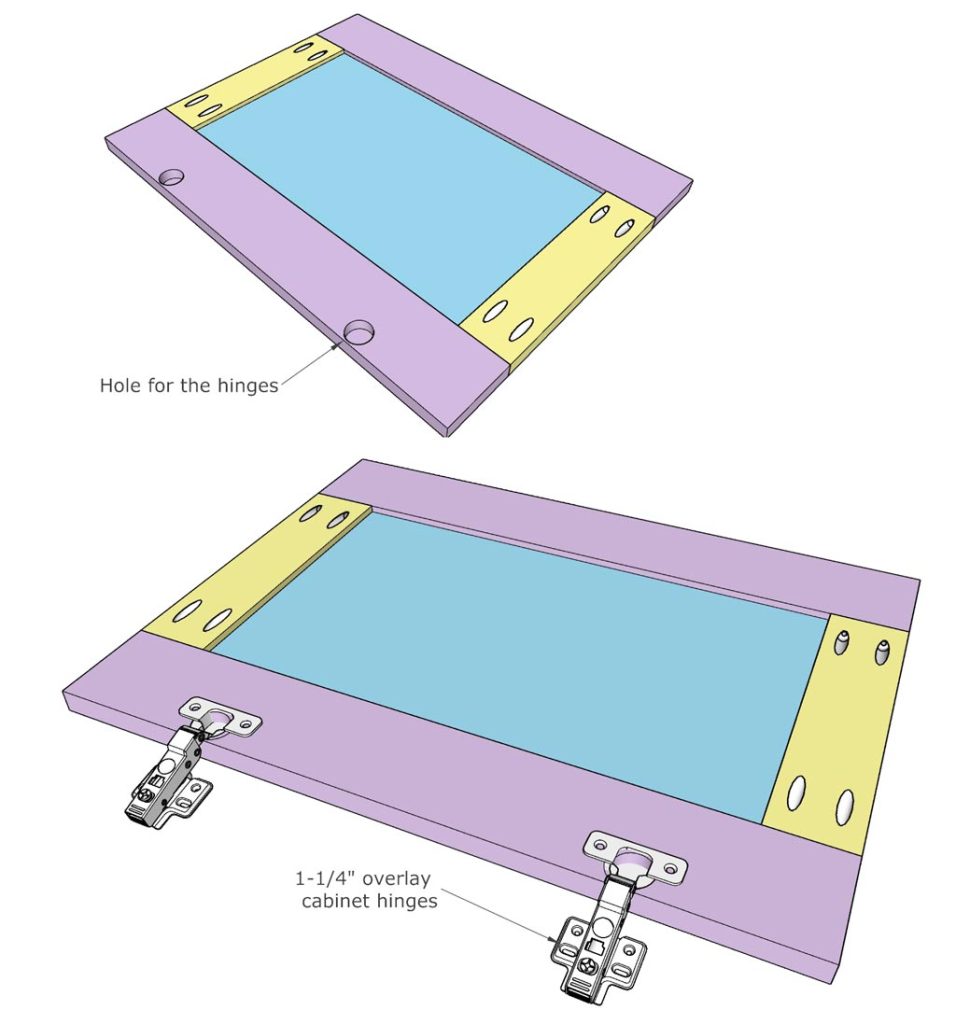 Hole for the hinges

1-1/4" overlay cabinet hinges