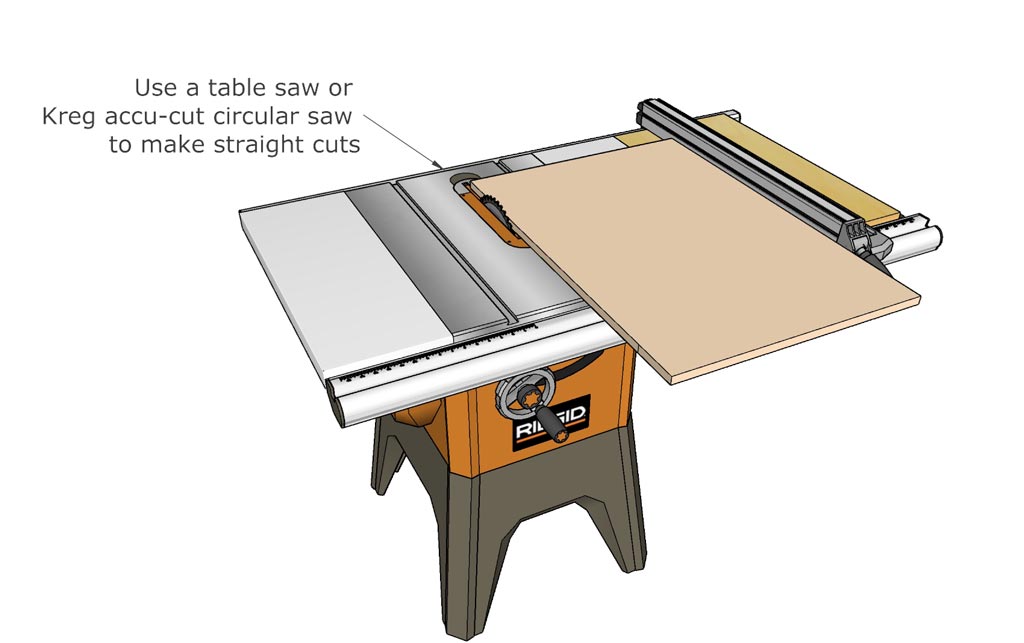 Use a table saw or
Kreg accu-cut circular saw
to make straight cuts

RIDGID