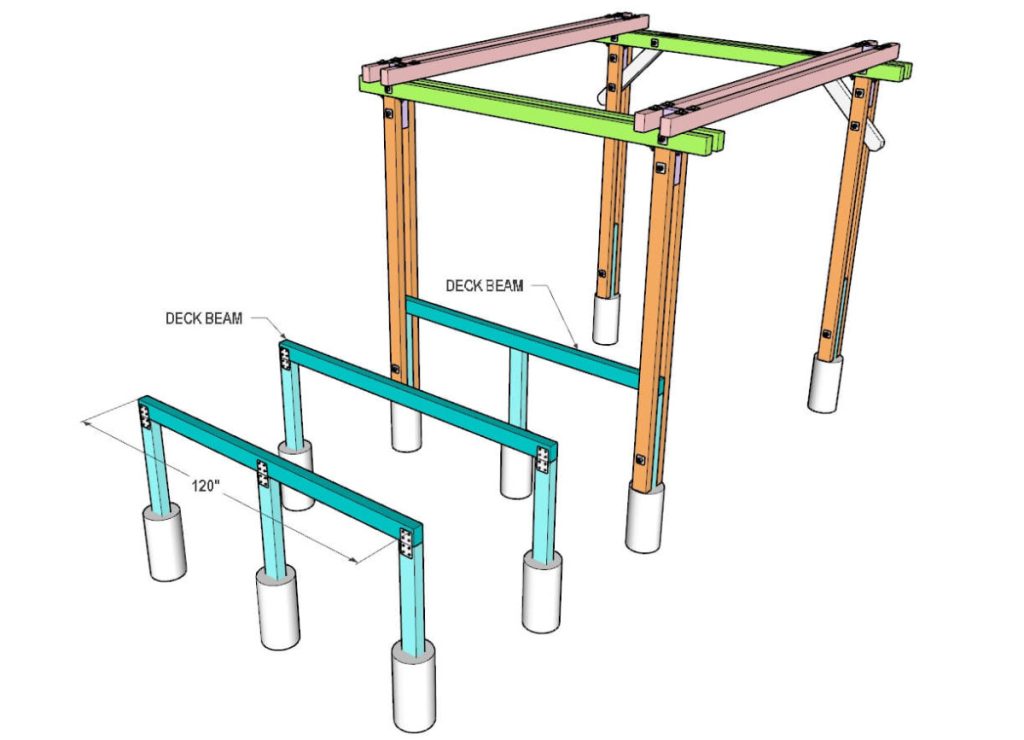 DECK BEAM

DECK BEAM

120"